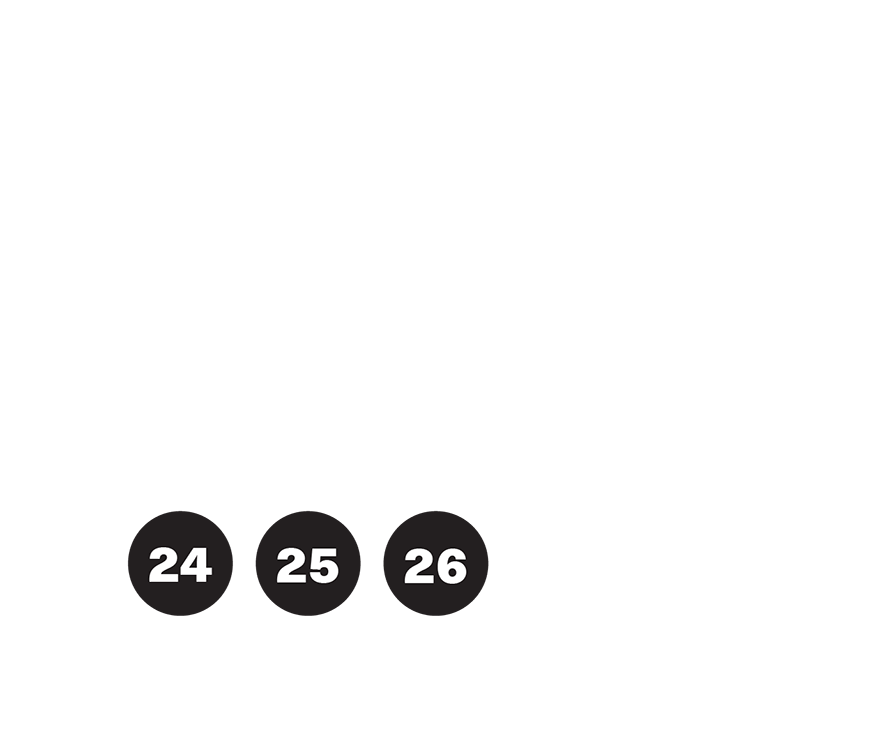 24 25 26